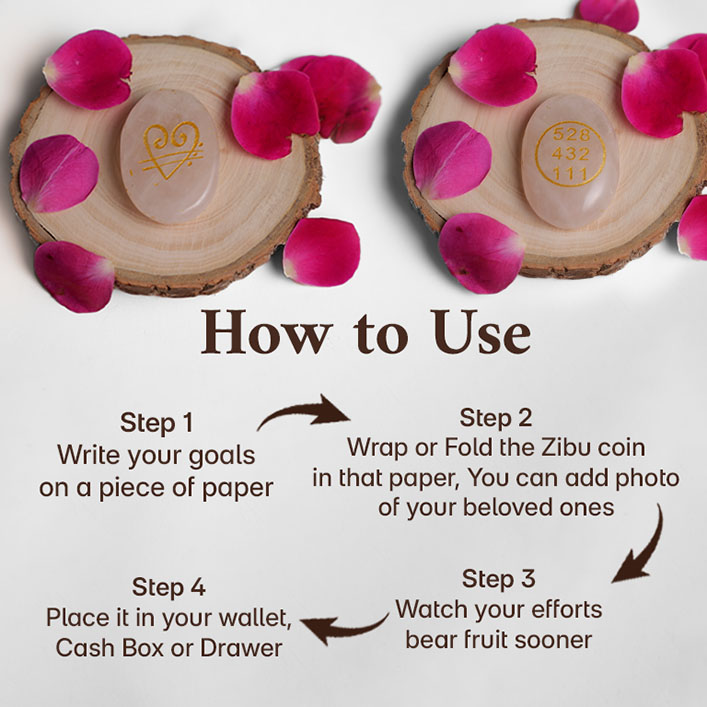 528
432
111

How to Use

Step 1
Write your goals on a piece of paper

Step 2
Wrap or Fold the Zibu coin in that paper, You can add photo of your beloved ones

Step 3
Watch your efforts bear fruit sooner

Step 4
Place it in your wallet, Cash Box or Drawer