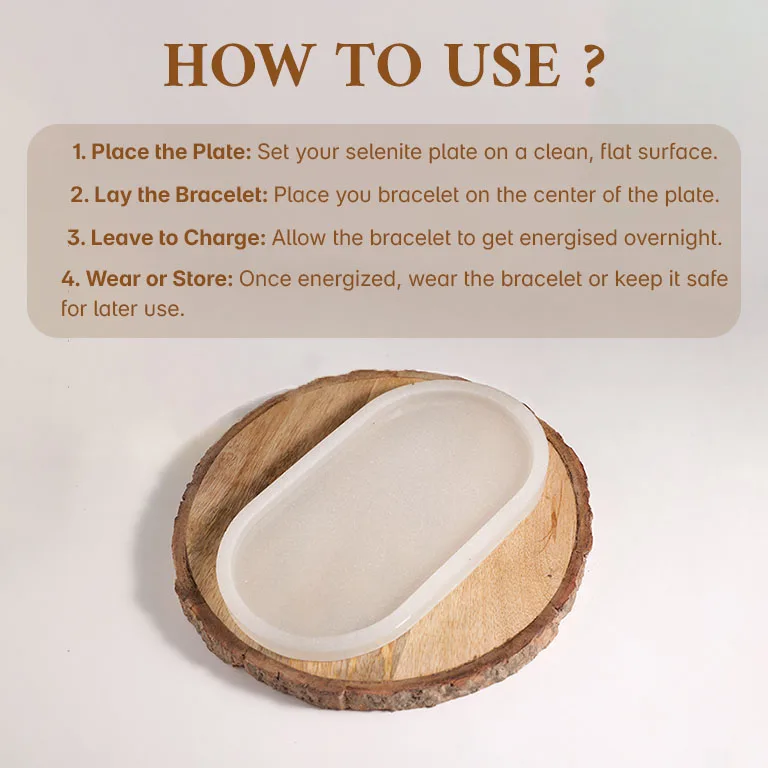 HOW TO USE ?

1. Place the Plate: Set your selenite plate on a clean, flat surface.

2. Lay the Bracelet: Place you bracelet on the center of the plate.

3. Leave to Charge: Allow the bracelet to get energised overnight.

4. Wear or Store: Once energized, wear the bracelet or keep it safe for later use.